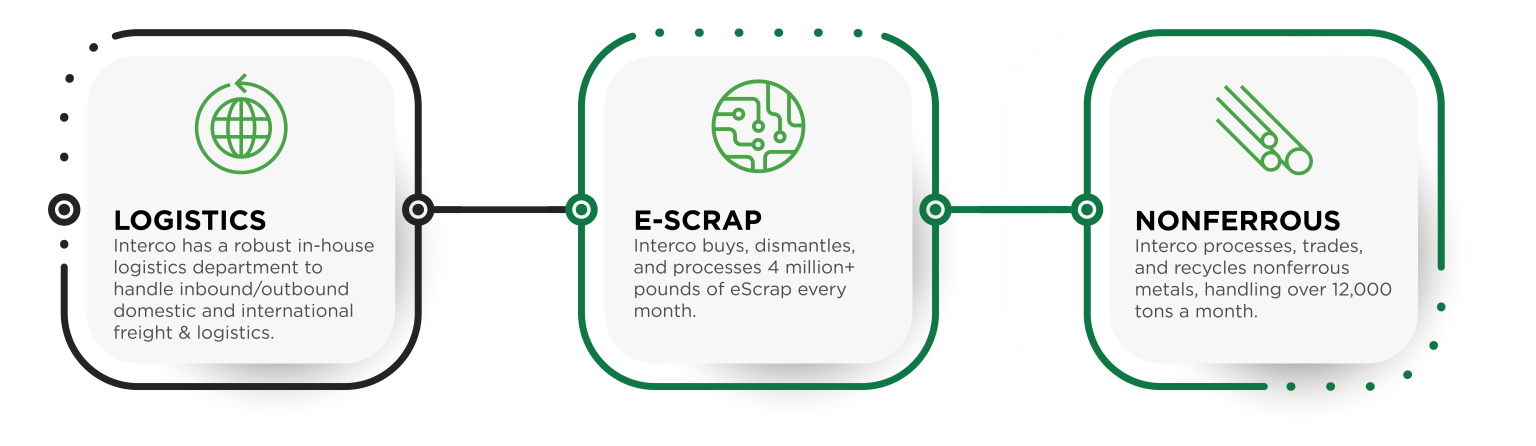 LOGISTICS
Interco has a robust in-house logistics department to handle inbound/outbound domestic and international freight & logistics.

E-SCRAP
Interco buys, dismantles, and processes 4 million+ pounds of eScrap every month.

NONFERROUS
Interco processes, trades, and recycles nonferrous metals, handling over 12,000 tons a month.